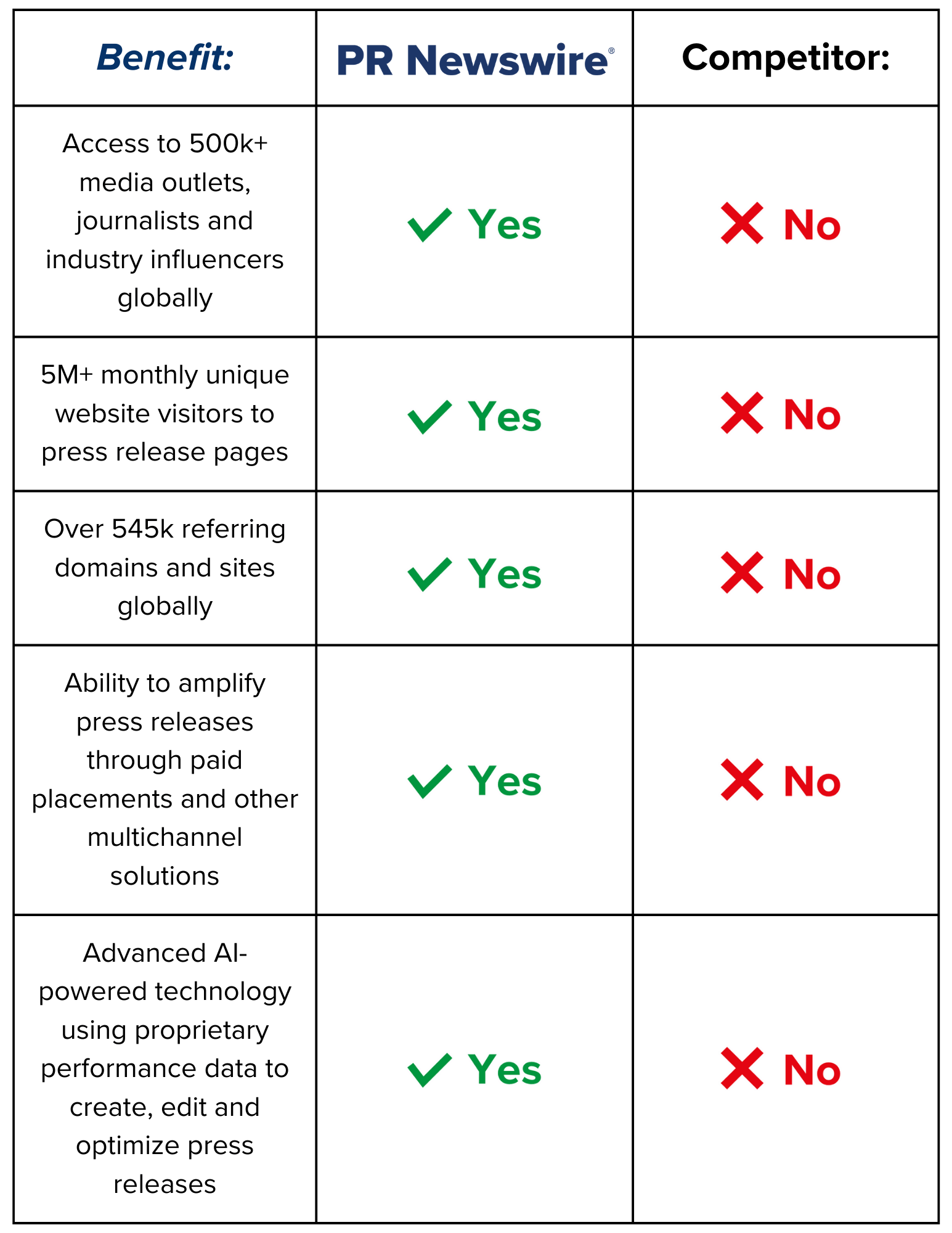 | Benefit: | PR Newswire® | Competitor: |
|---|---|---|
| Access to 500k+ media outlets, journalists and industry influencers globally | ✓ Yes | ✗ No |
| 5M+ monthly unique website visitors to press release pages | ✓ Yes | ✗ No |
| Over 545k referring domains and sites globally | ✓ Yes | ✗ No |
| Ability to amplify press releases through paid placements and other multichannel solutions | ✓ Yes | ✗ No |
| Advanced AI-powered technology using proprietary performance data to create, edit and optimize press releases | ✓ Yes | ✗ No |