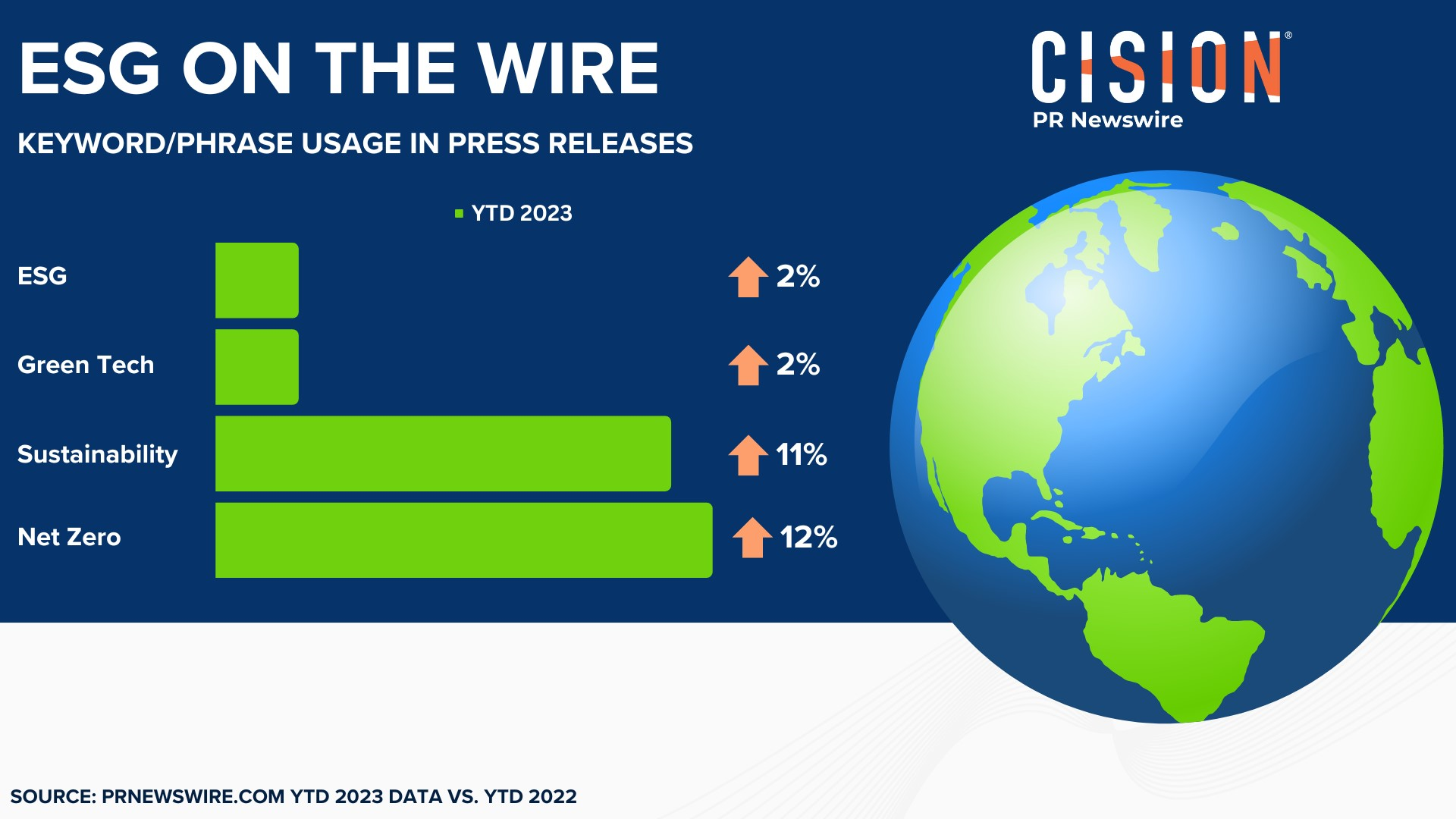 ESG ON THE WIRE

KEYWORD/PHRASE USAGE IN PRESS RELEASES

CISION®
PR Newswire

YTD 2023

ESG 2%

Green Tech 2%

Sustainability 11%

Net Zero 12%

SOURCE: PRNEWSWIRE.COM YTD 2023 DATA VS. YTD 2022